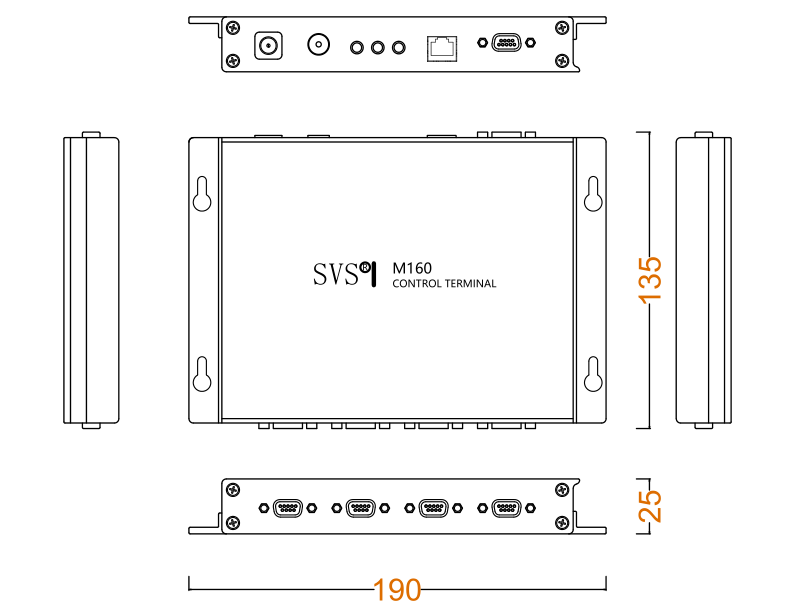 SVS®

M160
CONTROL TERMINAL

135

25

190